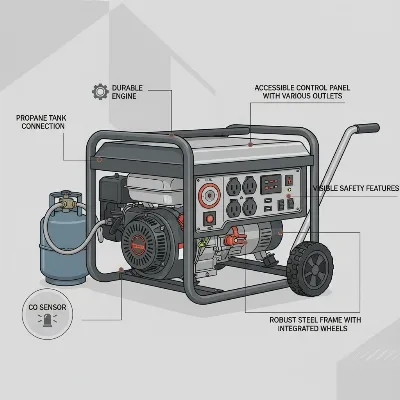 DURABLE ENGINE

ACCESSIBLE CONTROL PANEL WITH VARIOUS OUTLETS

PROPANE TANK CONNECTION

VISIBLE SAFETY FEATURES

CO SENSOR

ROBUST STEEL FRAME WITH INTEGRATED WHEELS